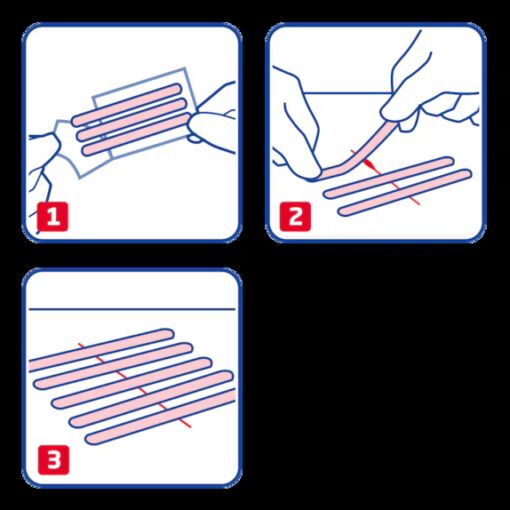 1

2

3